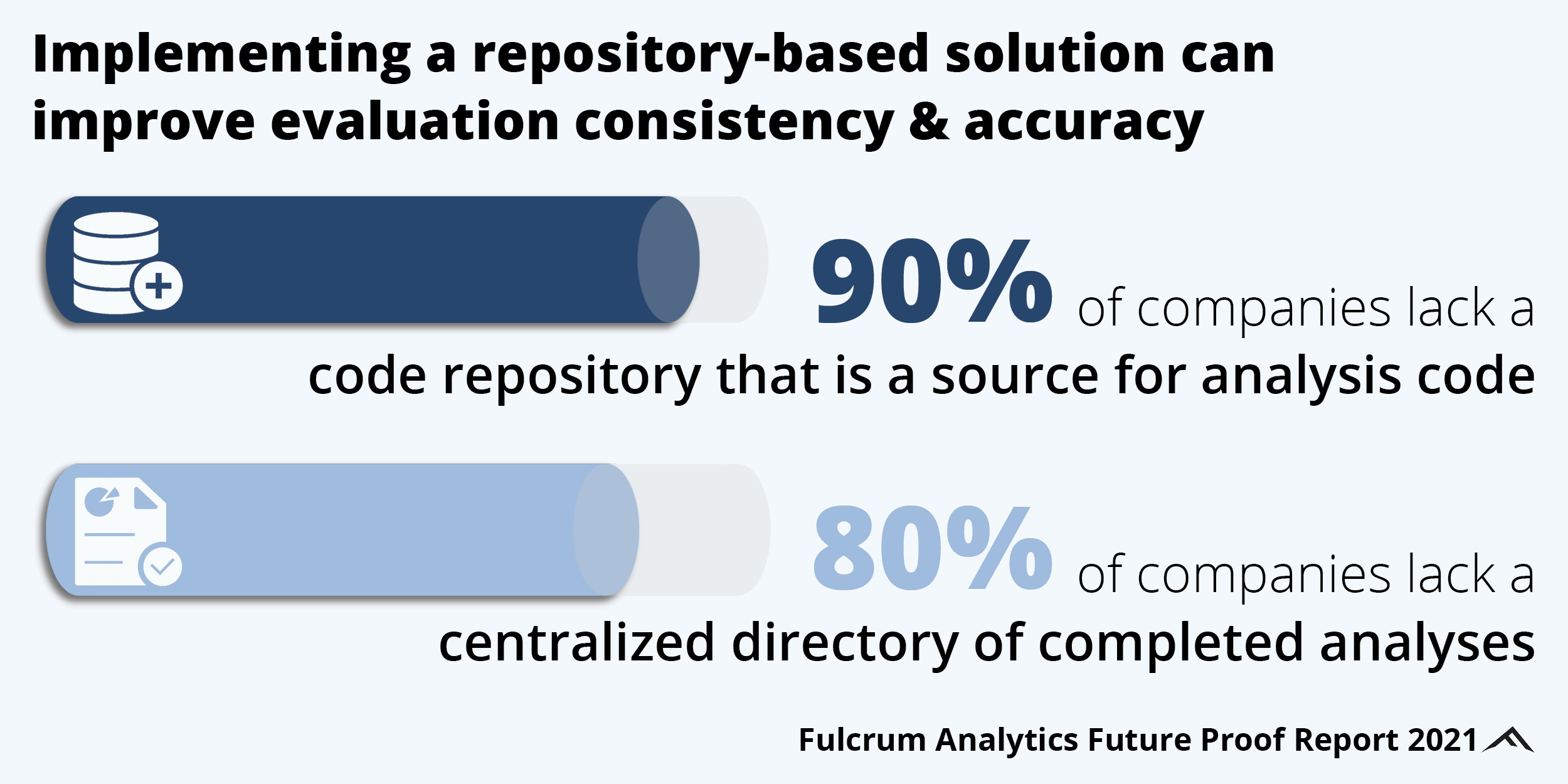 Implementing a repository-based solution can improve evaluation consistency & accuracy

90% of companies lack a code repository that is a source for analysis code

80% of companies lack a centralized directory of completed analyses

Fulcrum Analytics Future Proof Report 2021